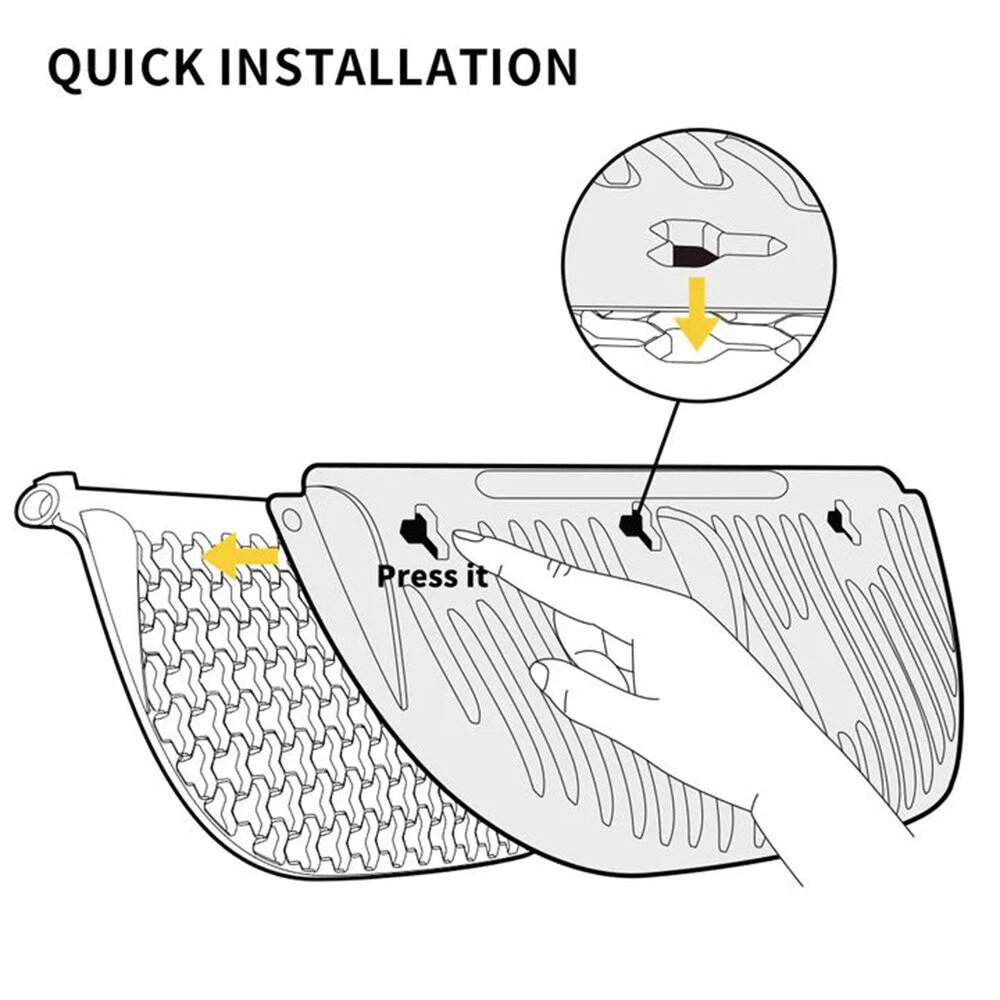 QUICK INSTALLATION

Press it